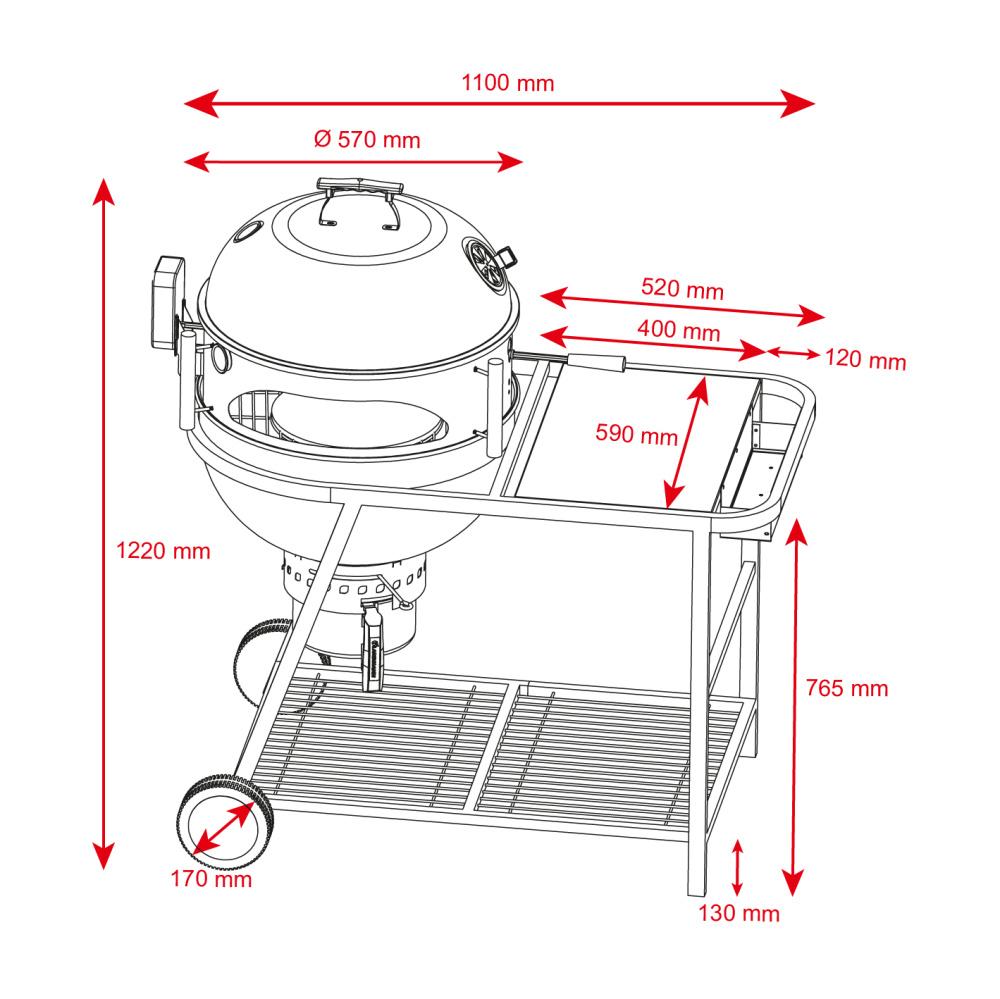 1100 mm

Ø 570 mm

520 mm

400 mm

120 mm

590 mm

1220 mm

765 mm

170 mm

130 mm