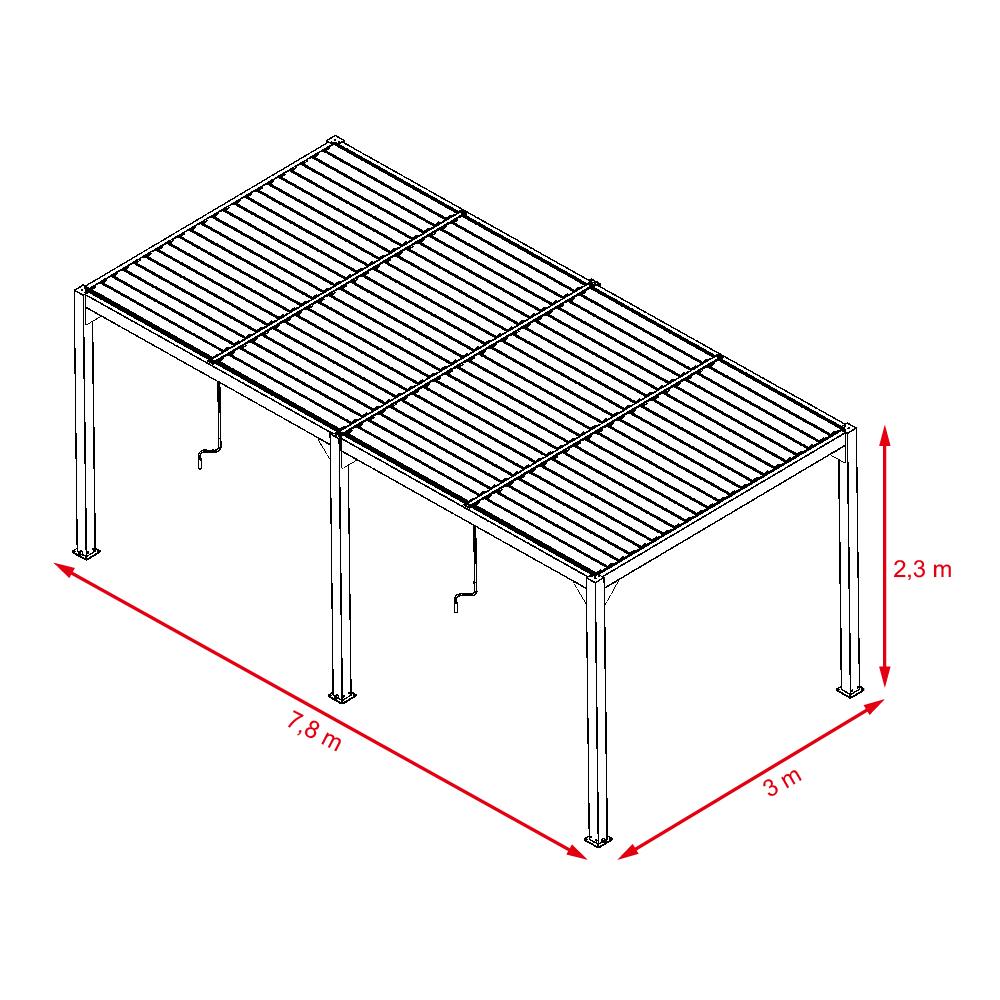 2,3 m

7,8 m

3 m